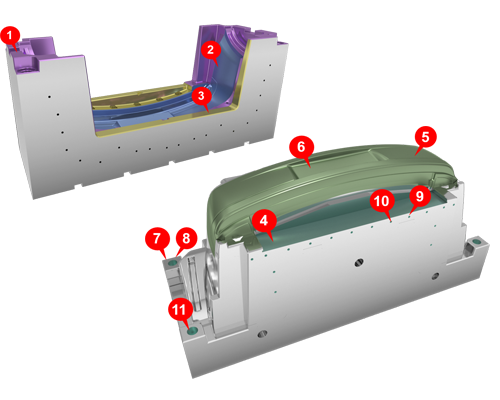 1
2
3
6
5
10
9
4
7
8
11